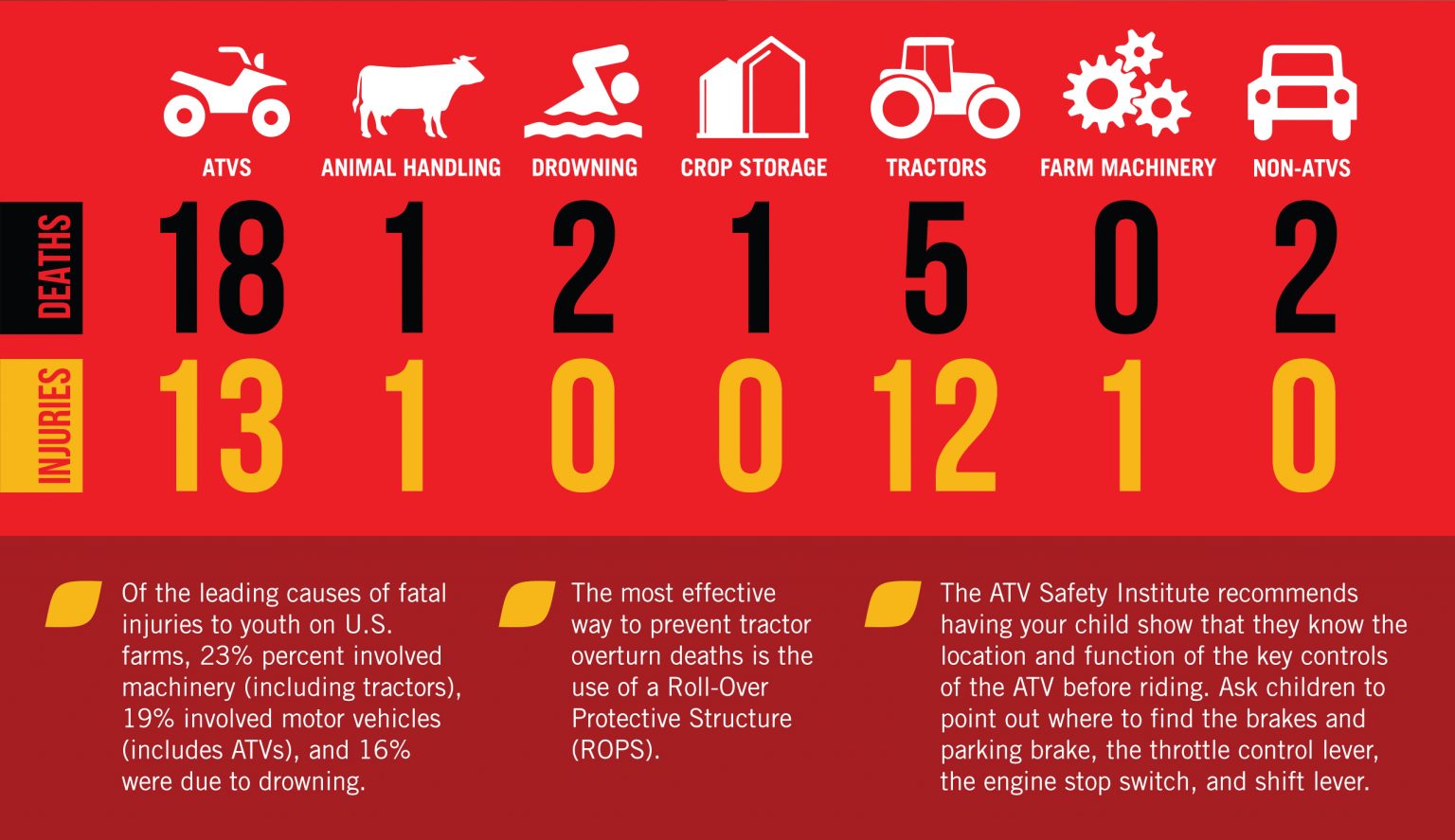 |  | ATVS | ANIMAL HANDLING | DROWNING | CROP STORAGE | TRACTORS | FARM MACHINERY | NON-ATVS |
|---|---|---|---|---|---|---|---|
| DEATHS | 18 | 1 | 2 | 1 | 5 | 0 | 2 |
| INJURIES | 13 | 1 | 0 | 0 | 12 | 1 | 0 |

Of the leading causes of fatal injuries to youth on U.S. farms, 23% percent involved machinery (including tractors), 19% involved motor vehicles (includes ATVs), and 16% were due to drowning.

The most effective way to prevent tractor overturn deaths is the use of a Roll-Over Protective Structure (ROPS).

The ATV Safety Institute recommends having your child show that they know the location and function of the key controls of the ATV before riding. Ask children to point out where to find the brakes and parking brake, the throttle control lever, the engine stop switch, and shift lever.